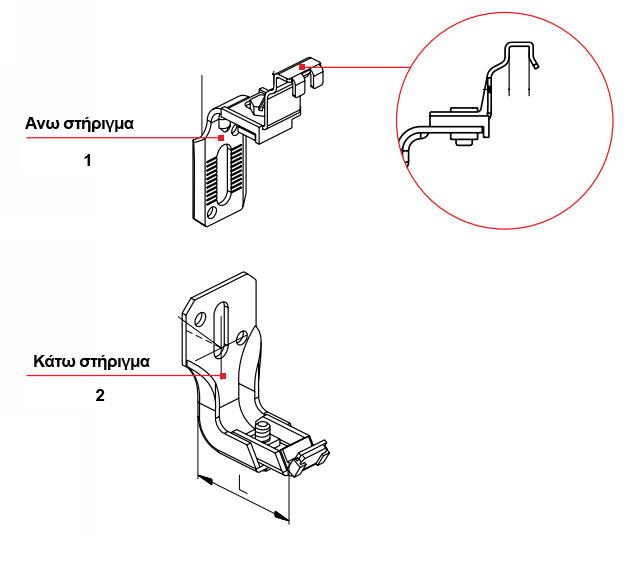 Ανω στήριγμα

1

Κάτω στήριγμα

2

L